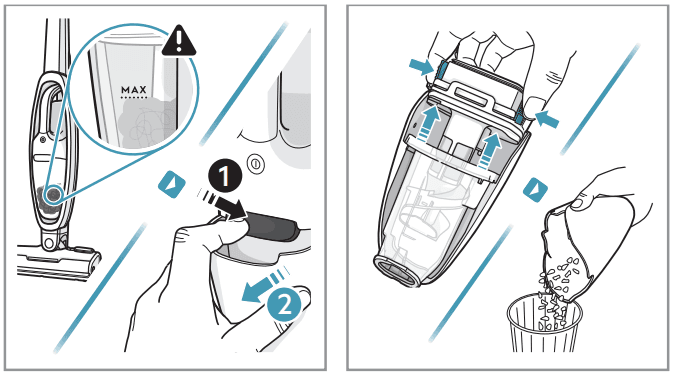 MAX

1

2