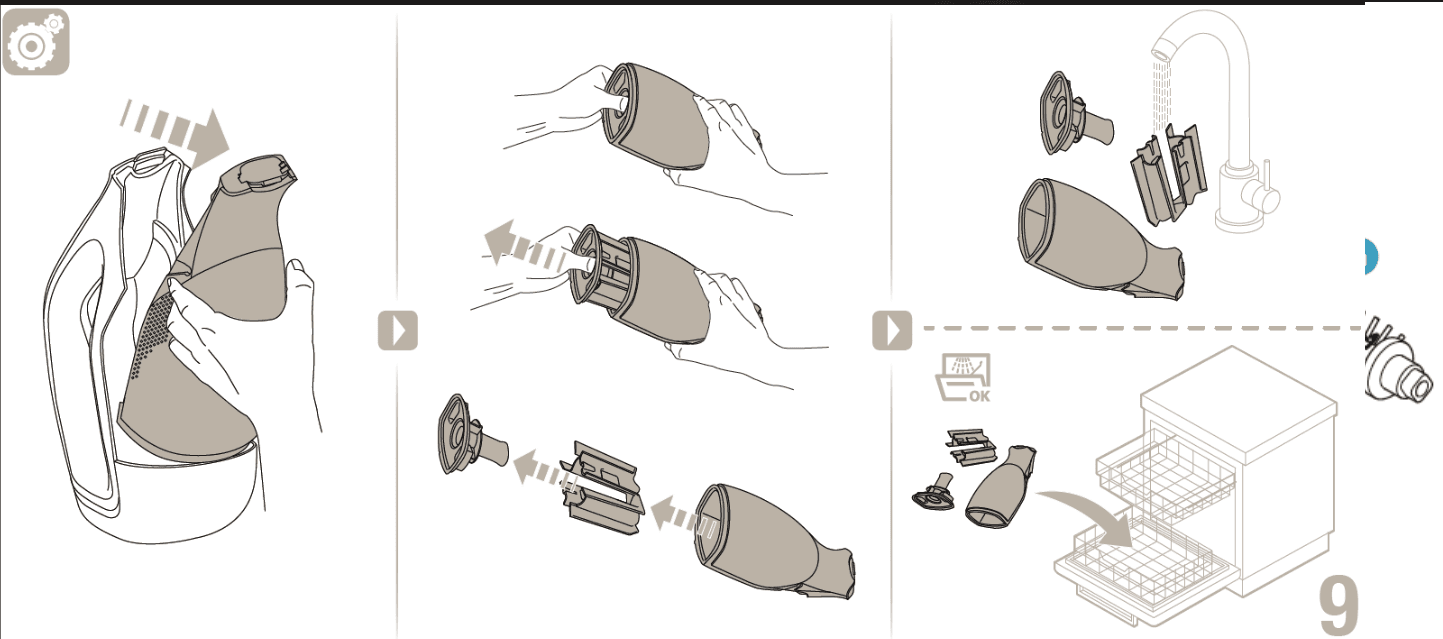 OK

9